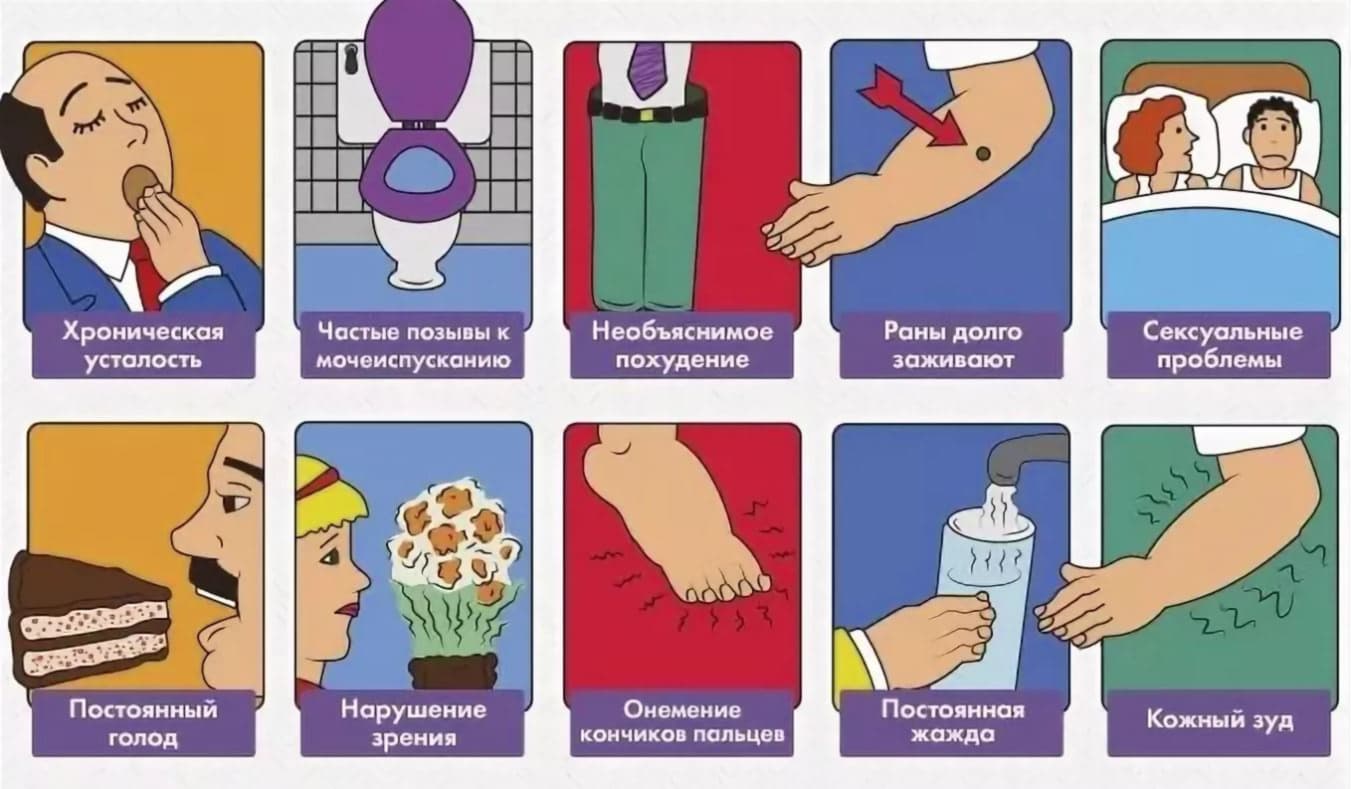 Хроническая усталость

Частые позывы к мочеиспусканию

Необъяснимое похудение

Раны долго заживают

Сексуальные проблемы

Постоянный голод

Нарушение зрения

Онемение кончиков пальцев

Постоянная жажда

Кожный зуд